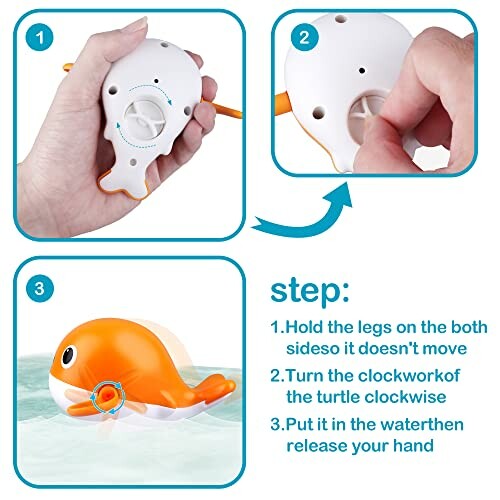 1

2

3

step:

1.Hold the legs on the both sideso it doesn't move

2.Turn the clockworkof the turtle clockwise

3.Put it in the waterthen release your hand